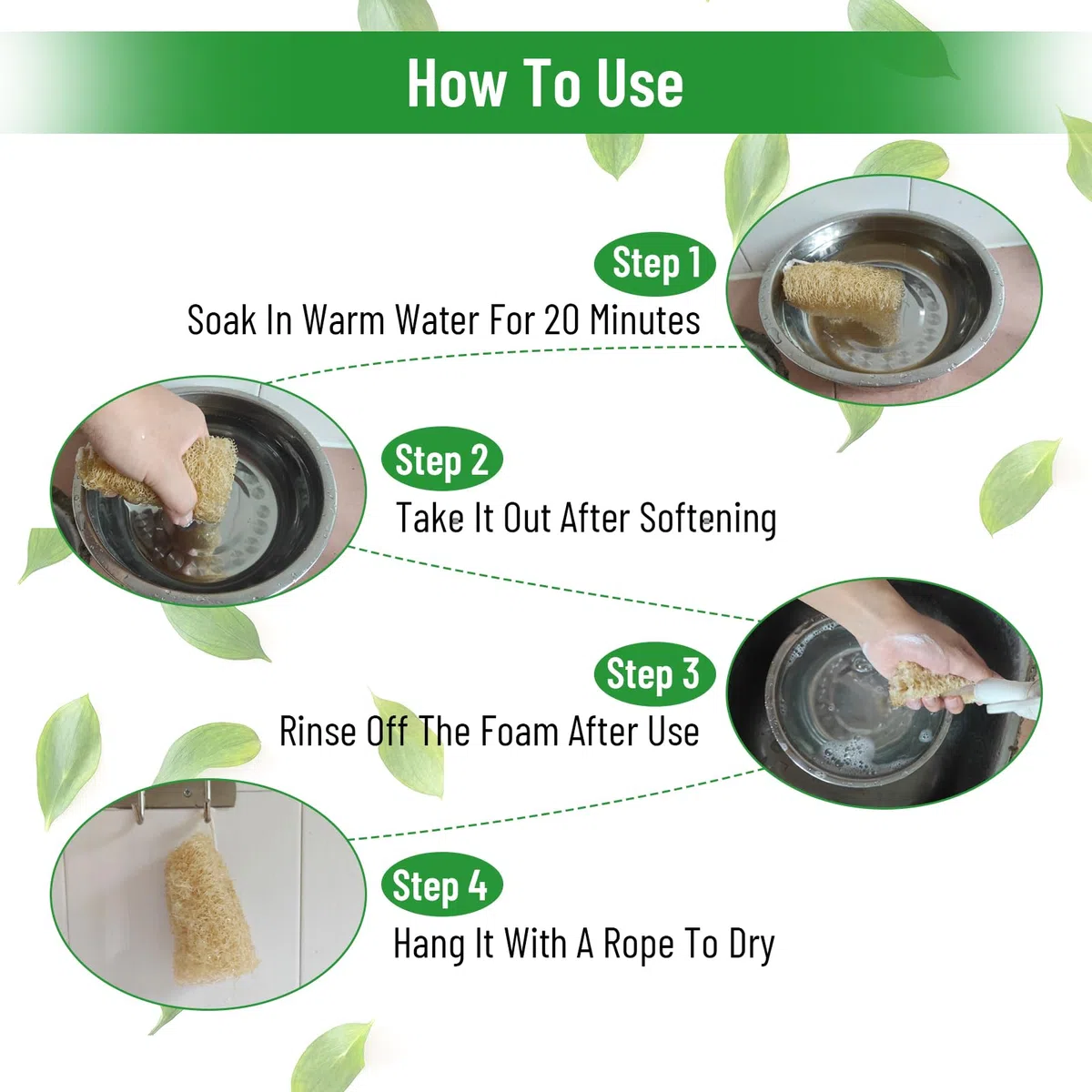 How To Use

Step 1

Soak In Warm Water For 20 Minutes

Step 2

Take It Out After Softening

Step 3

Rinse Off The Foam After Use

Step 4

Hang It With A Rope To Dry