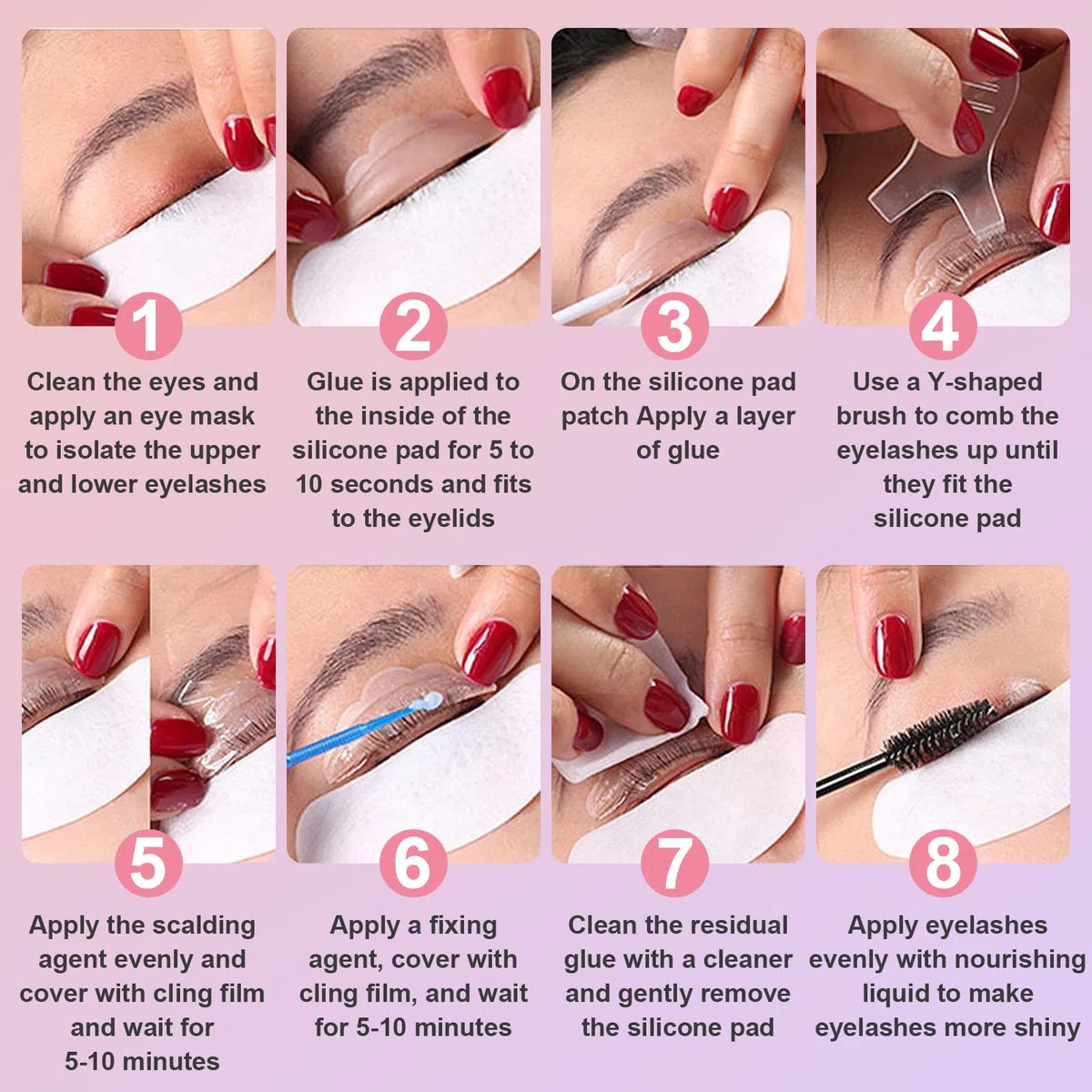 1

Clean the eyes and apply an eye mask to isolate the upper and lower eyelashes

2

Glue is applied to the inside of the silicone pad for 5 to 10 seconds and fits to the eyelids

3

On the silicone pad patch Apply a layer of glue

4

Use a Y-shaped brush to comb the eyelashes up until they fit the silicone pad

5

Apply the scalding agent evenly and cover with cling film and wait for 5-10 minutes

6

Apply a fixing agent, cover with cling film, and wait for 5-10 minutes

7

Clean the residual glue with a cleaner and gently remove the silicone pad

8

Apply eyelashes evenly with nourishing liquid to make eyelashes more shiny